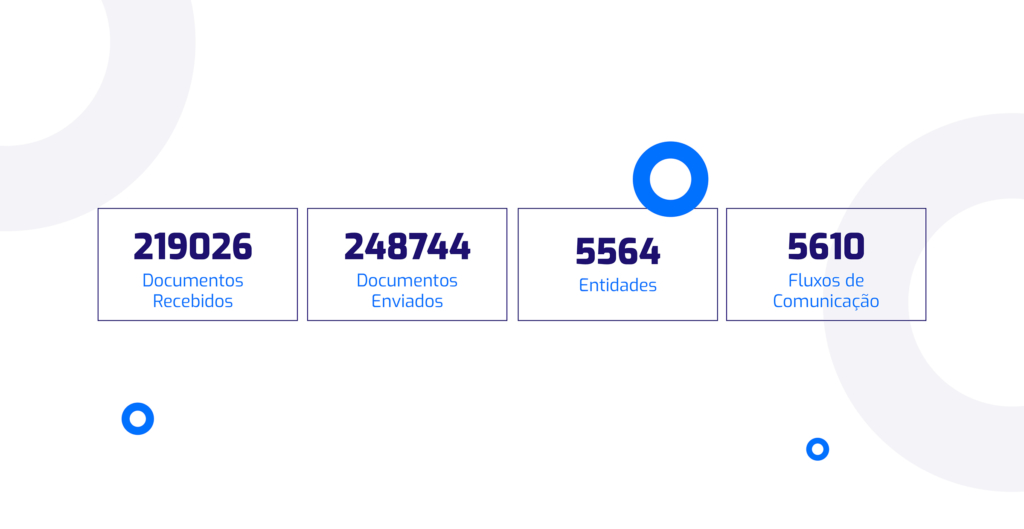 219026
Documentos
Recebidos

248744
Documentos
Enviados

5564
Entidades

5610
Fluxos de
Comunicação